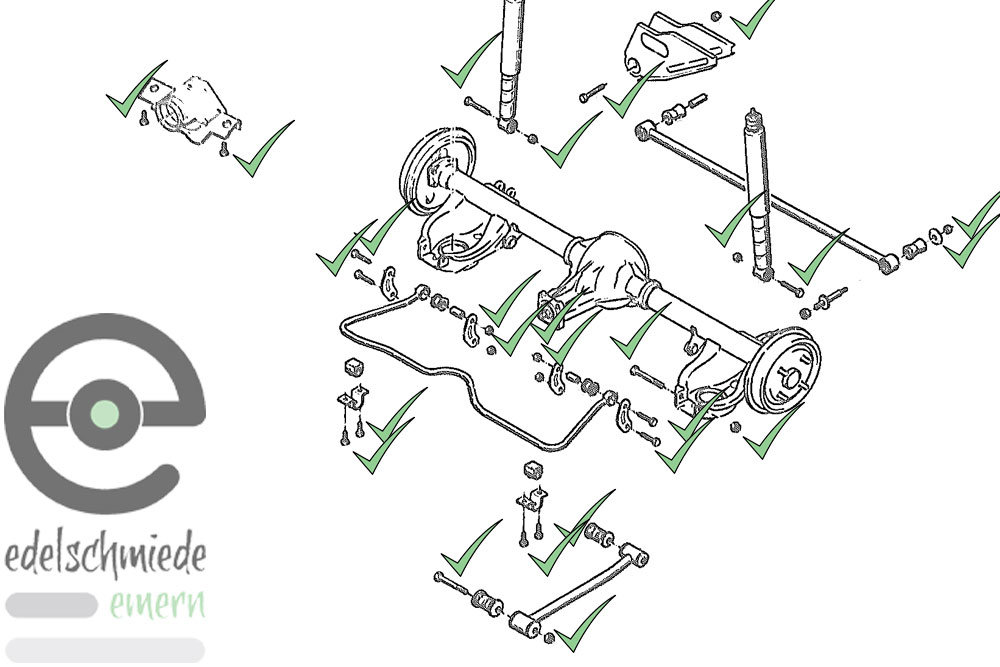 edelschmiede
emern